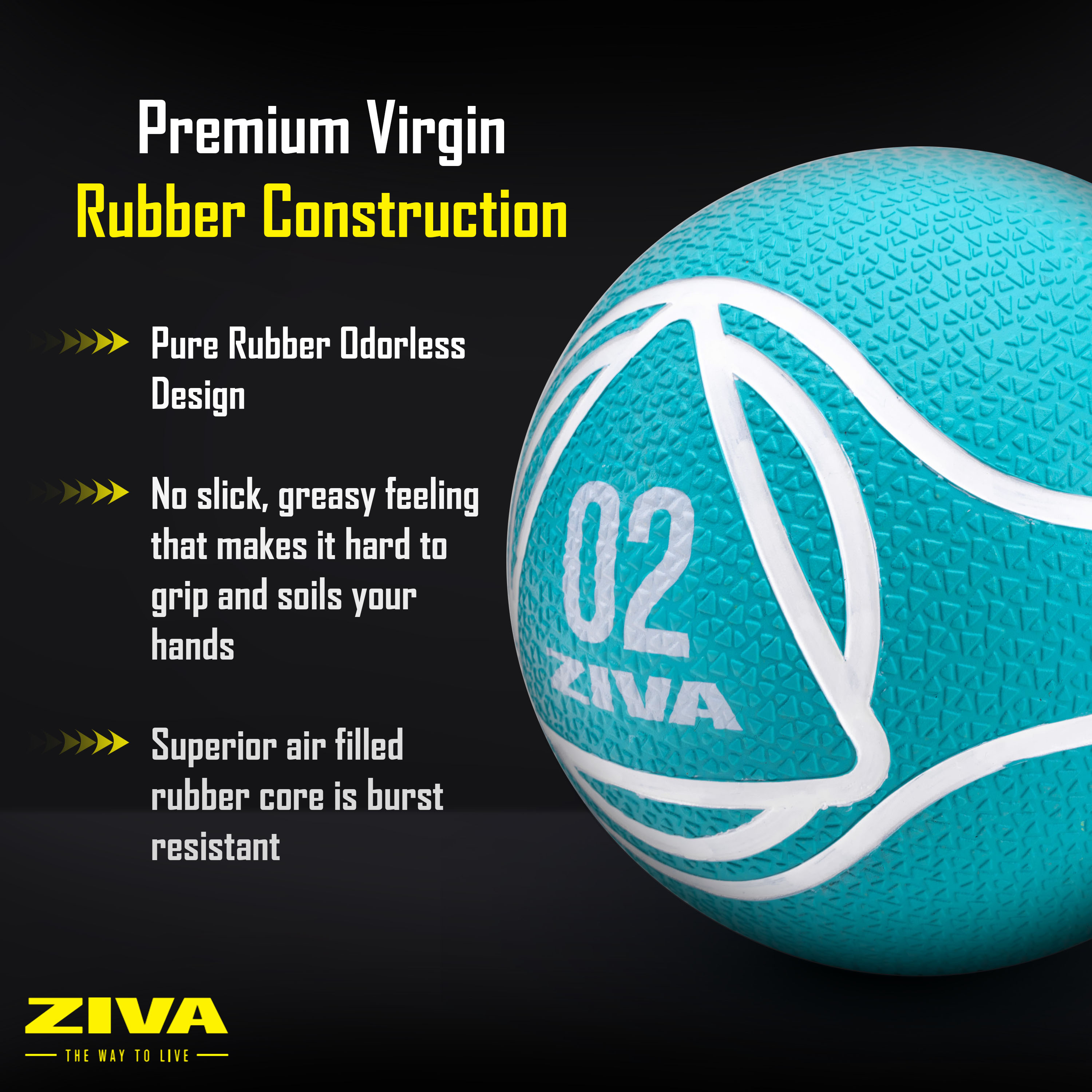 Premium Virgin
Rubber Construction

Pure Rubber Odorless Design

No slick, greasy feeling that makes it hard to grip and soils your hands

Superior air filled rubber core is burst resistant

02
ZIVA

ZIVA
THE WAY TO LIVE